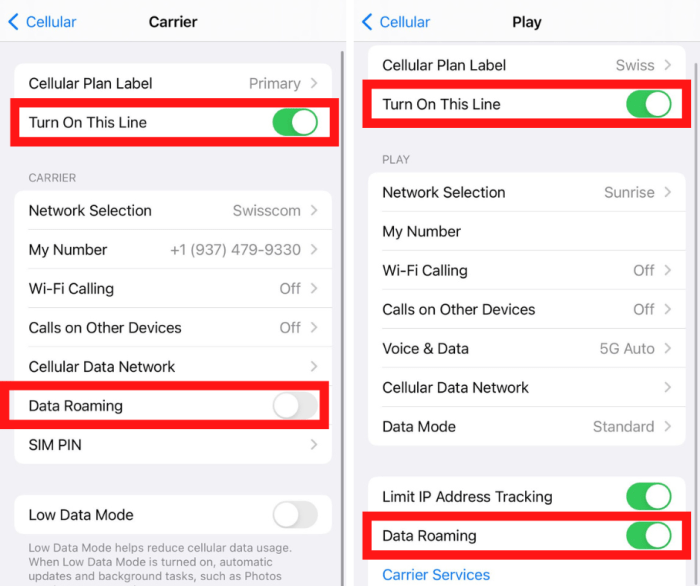 Cellular

Carrier

Cellular Plan Label Primary

Turn On This Line

CARRIER

Network Selection Swisscom

My Number +1 (937) 479-9330

Wi-Fi Calling Off

Calls on Other Devices Off

Cellular Data Network

Data Roaming

SIM PIN

Low Data Mode

Low Data Mode helps reduce cellular data usage. When Low Data Mode is turned on, automatic updates and background tasks, such as Photos

Cellular

Play

Cellular Plan Label Swiss

Turn On This Line

PLAY

Network Selection Sunrise

My Number

Wi-Fi Calling Off

Calls on Other Devices Off

Voice & Data 5G Auto

Cellular Data Network

Data Mode Standard

Limit IP Address Tracking

Data Roaming

Carrier Services